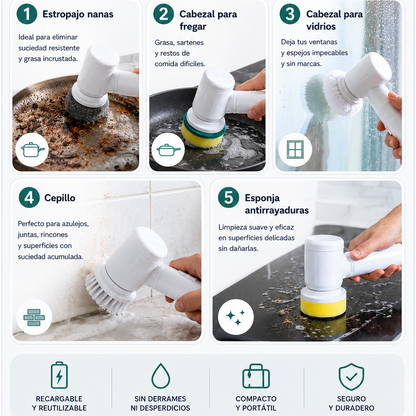 1 Estropajo nanas

Ideal para eliminar suciedad resistente y grasa incrustada.

2 Cabezal para fregar

Grasa, sartenes y restos de comida difíciles.

3 Cabezal para vidrios

Deja tus ventanas y espejos impecables y sin marcas.

4 Cepillo

Perfecto para azulejos, juntas, rincones y superficies con suciedad acumulada.

5 Esponja antirrayaduras

Limpieza suave y eficaz en superficies delicadas sin dañarlas.

RECARGABLE Y REUTILIZABLE

SIN DERRAMES NI DESPERDICIOS

COMPACTO Y PORTÁTIL

SEGURO Y DURADERO