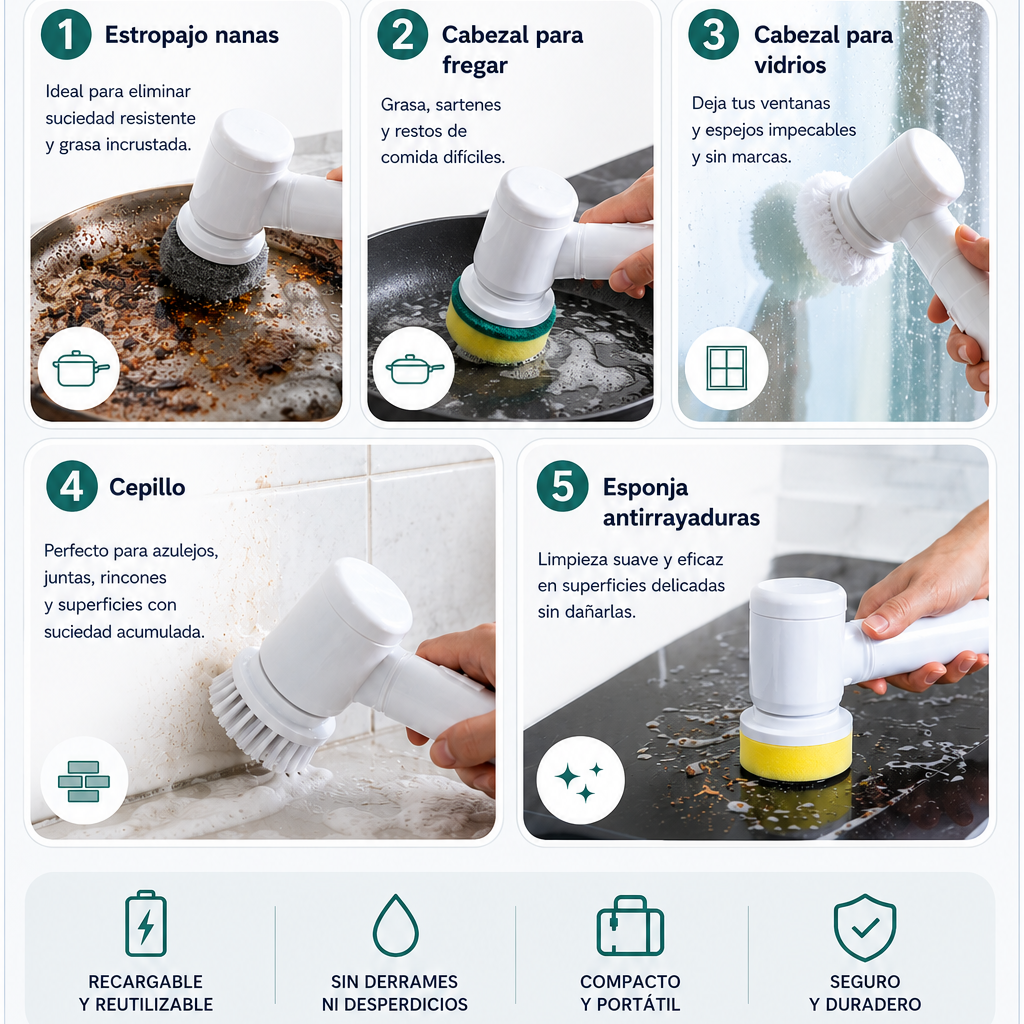 1 Estropajo nanas

Ideal para eliminar suciedad resistente y grasa incrustada.

2 Cabezal para fregar

Grasa, sartenes y restos de comida difíciles.

3 Cabezal para vidrios

Deja tus ventanas y espejos impecables y sin marcas.

4 Cepillo

Perfecto para azulejos, juntas, rincones y superficies con suciedad acumulada.

5 Esponja antirrayaduras

Limpieza suave y eficaz en superficies delicadas sin dañarlas.

RECARGABLE Y REUTILIZABLE

SIN DERRAMES NI DESPERDICIOS

COMPACTO Y PORTÁTIL

SEGURO Y DURADERO